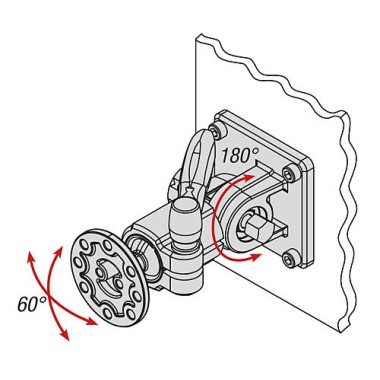 180°

60°